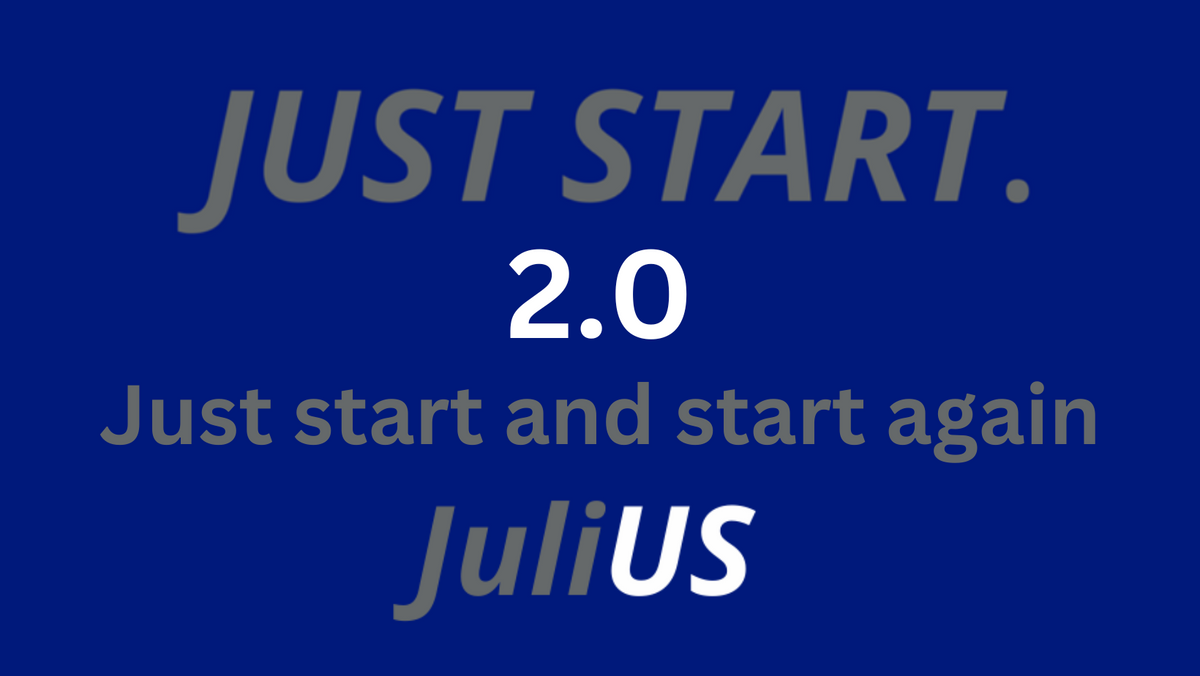 JUST START.
2.0
Just start and start again
JuliUS