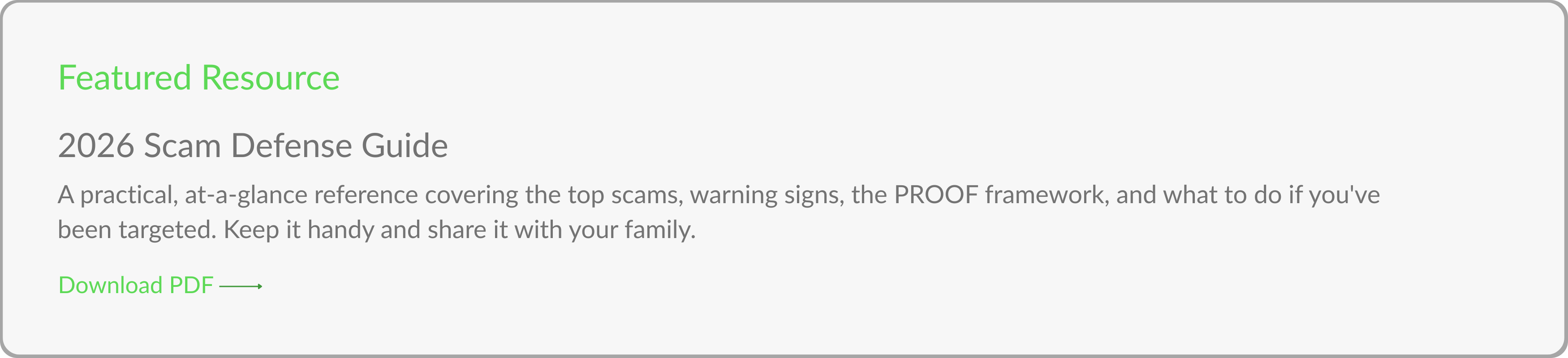 Featured Resource

2026 Scam Defense Guide

A practical, at-a-glance reference covering the top scams, warning signs, the PROOF framework, and what to do if you've been targeted. Keep it handy and share it with your family.

Download PDF ⟶